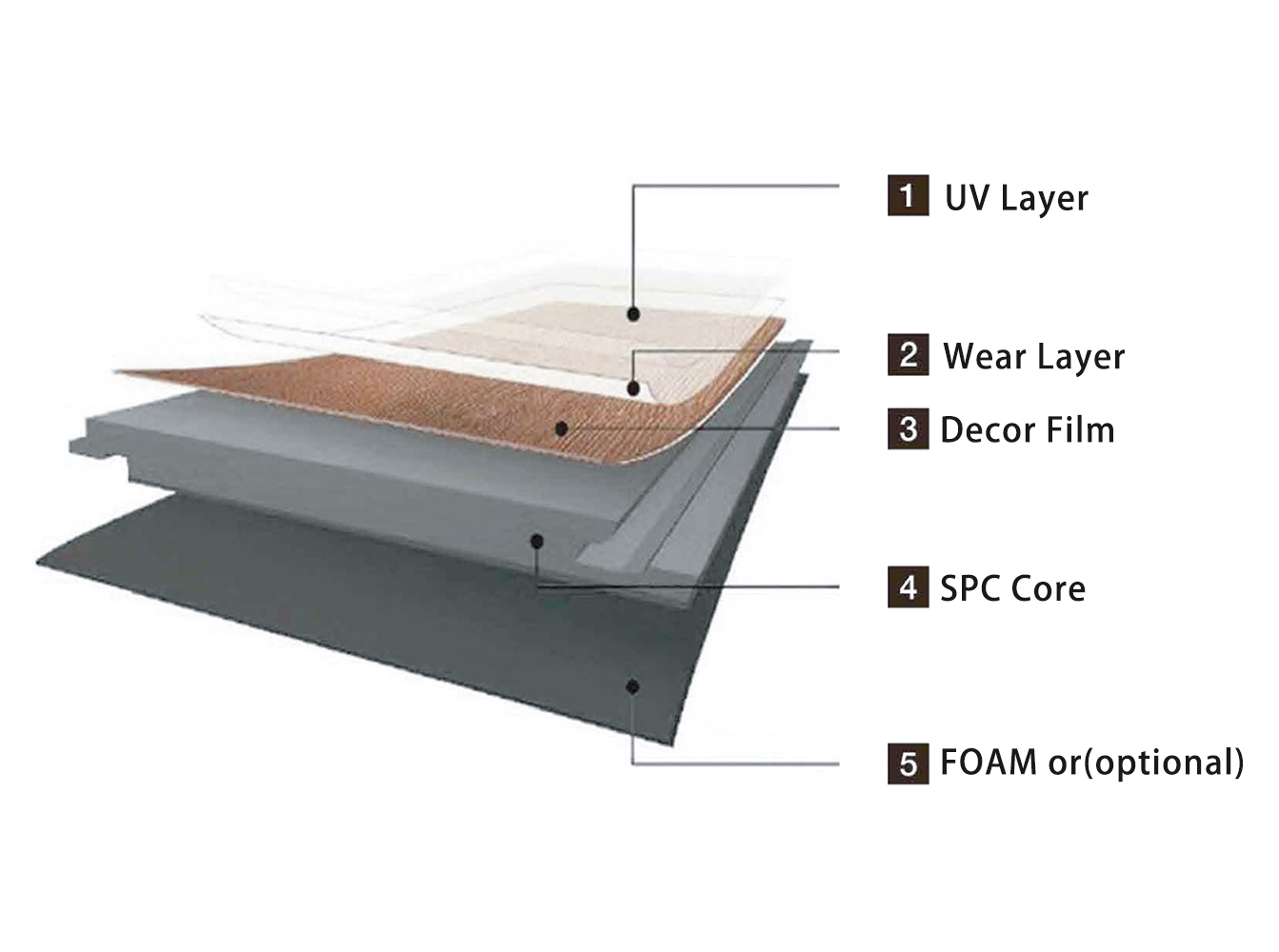 1 UV Layer
2 Wear Layer
3 Decor Film
4 SPC Core
5 FOAM or(optional)